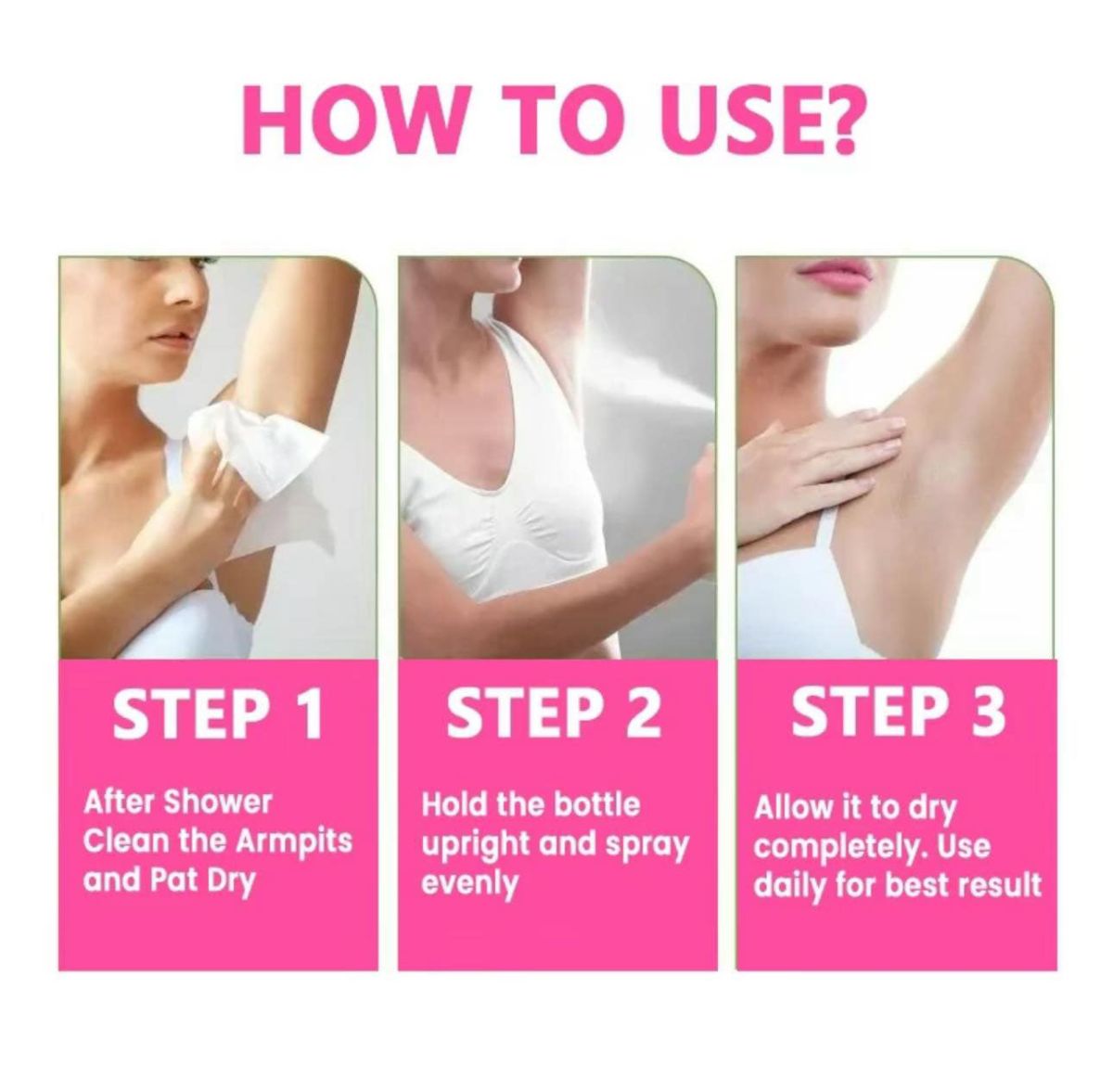 HOW TO USE?

STEP 1

After Shower Clean the Armpits and Pat Dry

STEP 2

Hold the bottle upright and spray evenly

STEP 3

Allow it to dry completely. Use daily for best result