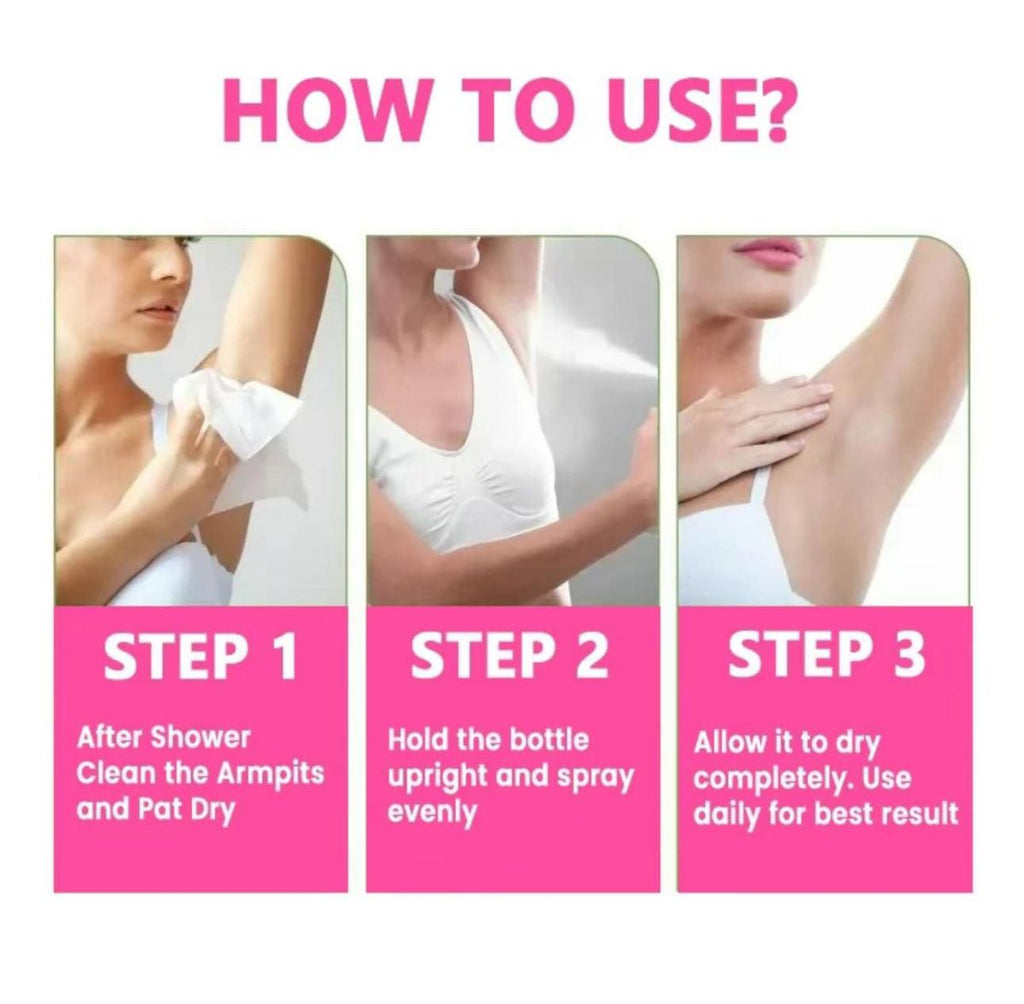 HOW TO USE?

STEP 1

After Shower Clean the Armpits and Pat Dry

STEP 2

Hold the bottle upright and spray evenly

STEP 3

Allow it to dry completely. Use daily for best result