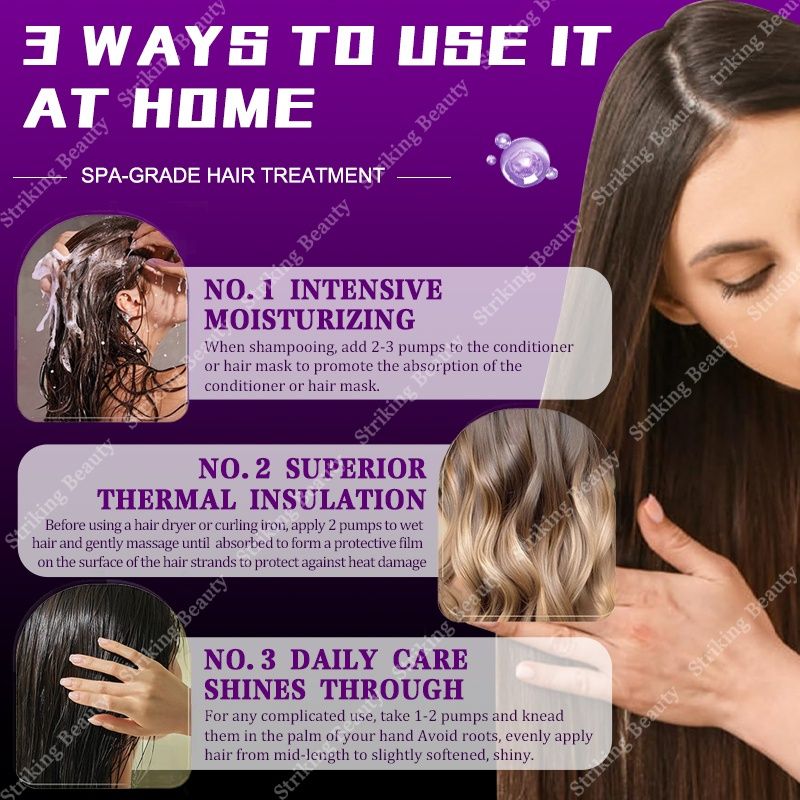 3 WAYS TO USE IT AT HOME

SPA-GRADE HAIR TREATMENT

NO. 1 INTENSIVE MOISTURIZING
When shampooing, add 2-3 pumps to the conditioner or hair mask to promote the absorption of the conditioner or hair mask.

NO. 2 SUPERIOR THERMAL INSULATION
Before using a hair dryer or curling iron, apply 2 pumps to wet hair and gently massage until absorbed to form a protective film on the surface of the hair strands to protect against heat damage

NO. 3 DAILY CARE SHINES THROUGH
For any complicated use, take 1-2 pumps and knead them in the palm of your hand Avoid roots, evenly apply hair from mid-length to slightly softened, shiny.

Striking Beauty