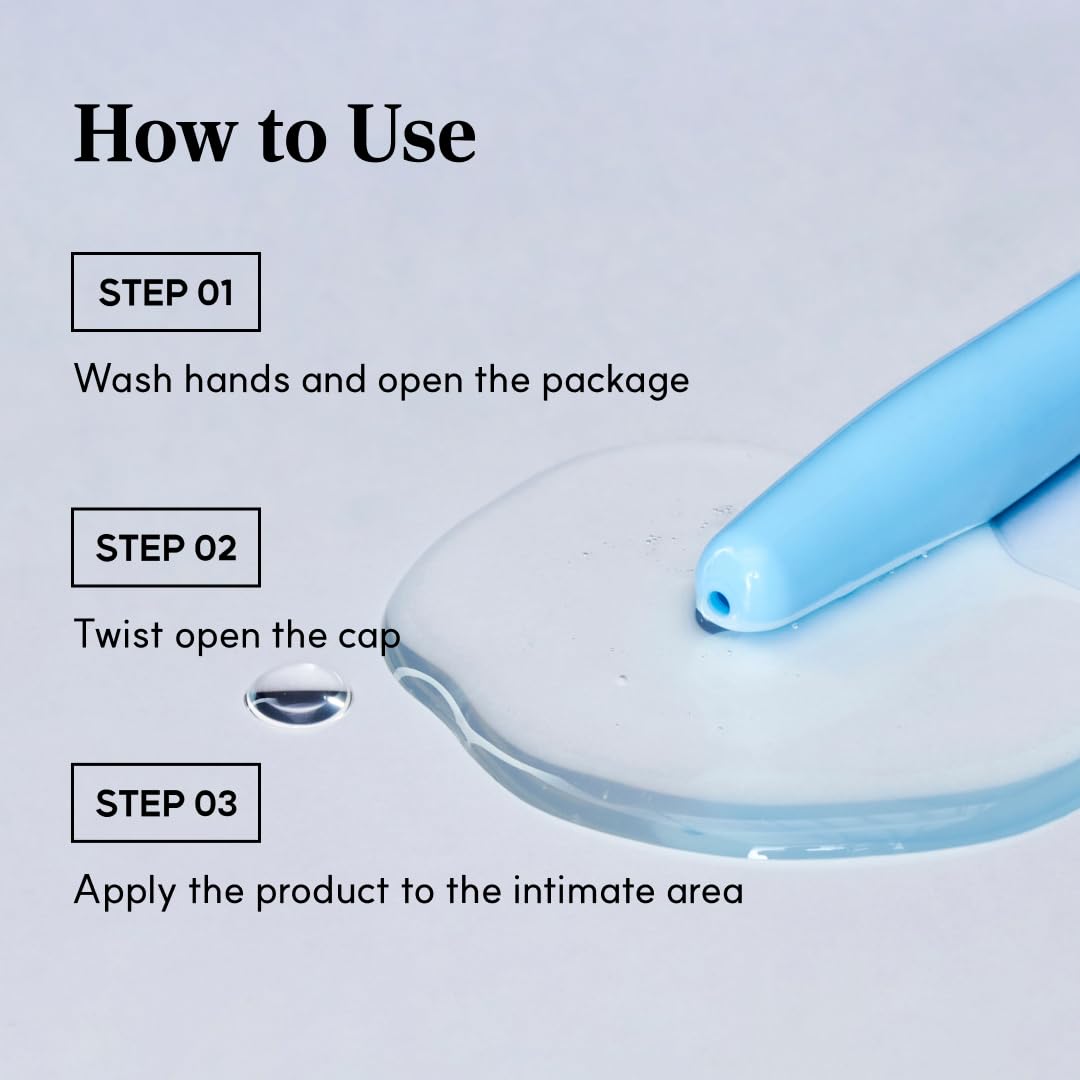 How to Use

STEP 01

Wash hands and open the package

STEP 02

Twist open the cap

STEP 03

Apply the product to the intimate area