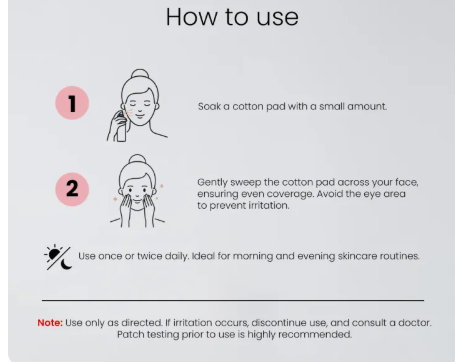 How to use

1

Soak a cotton pad with a small amount.

2

Gently sweep the cotton pad across your face, ensuring even coverage. Avoid the eye area to prevent irritation.

Use once or twice daily. Ideal for morning and evening skincare routines.

Note: Use only as directed. If irritation occurs, discontinue use, and consult a doctor. Patch testing prior to use is highly recommended.