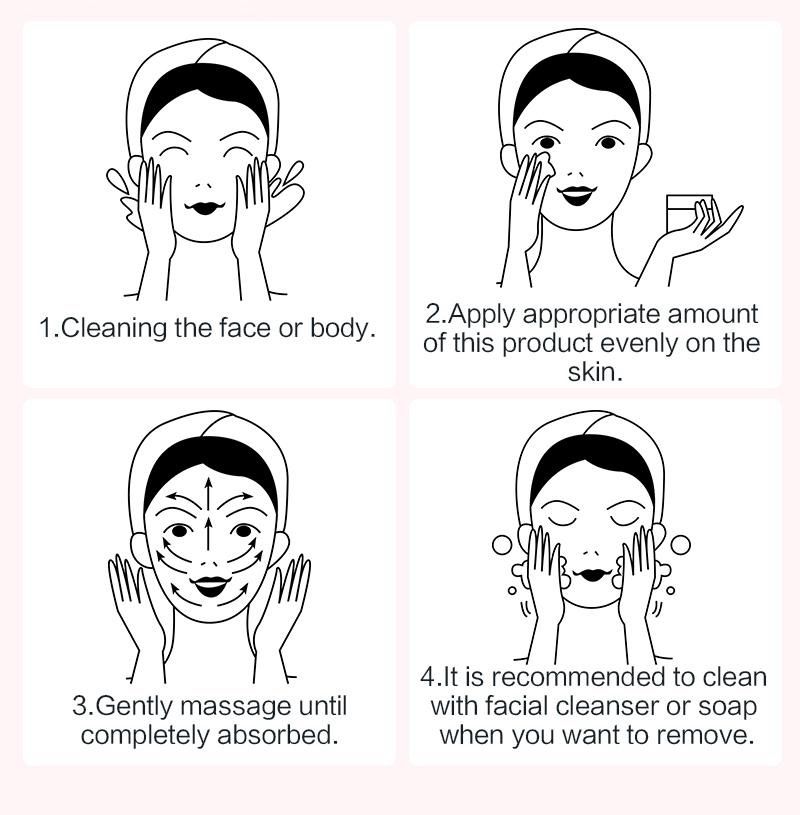 1.Cleaning the face or body.

2.Apply appropriate amount of this product evenly on the skin.

3.Gently massage until completely absorbed.

4.It is recommended to clean with facial cleanser or soap when you want to remove.